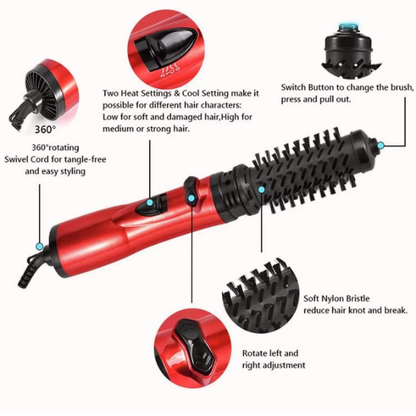 360°

360°rotating Swivel Cord for tangle-free and easy styling

Two Heat Settings & Cool Setting make it possible for different hair characters: Low for soft and damaged hair,High for medium or strong hair.

Switch Button to change the brush, press and pull out.

Soft Nylon Bristle reduce hair knot and break.

Rotate left and right adjustment